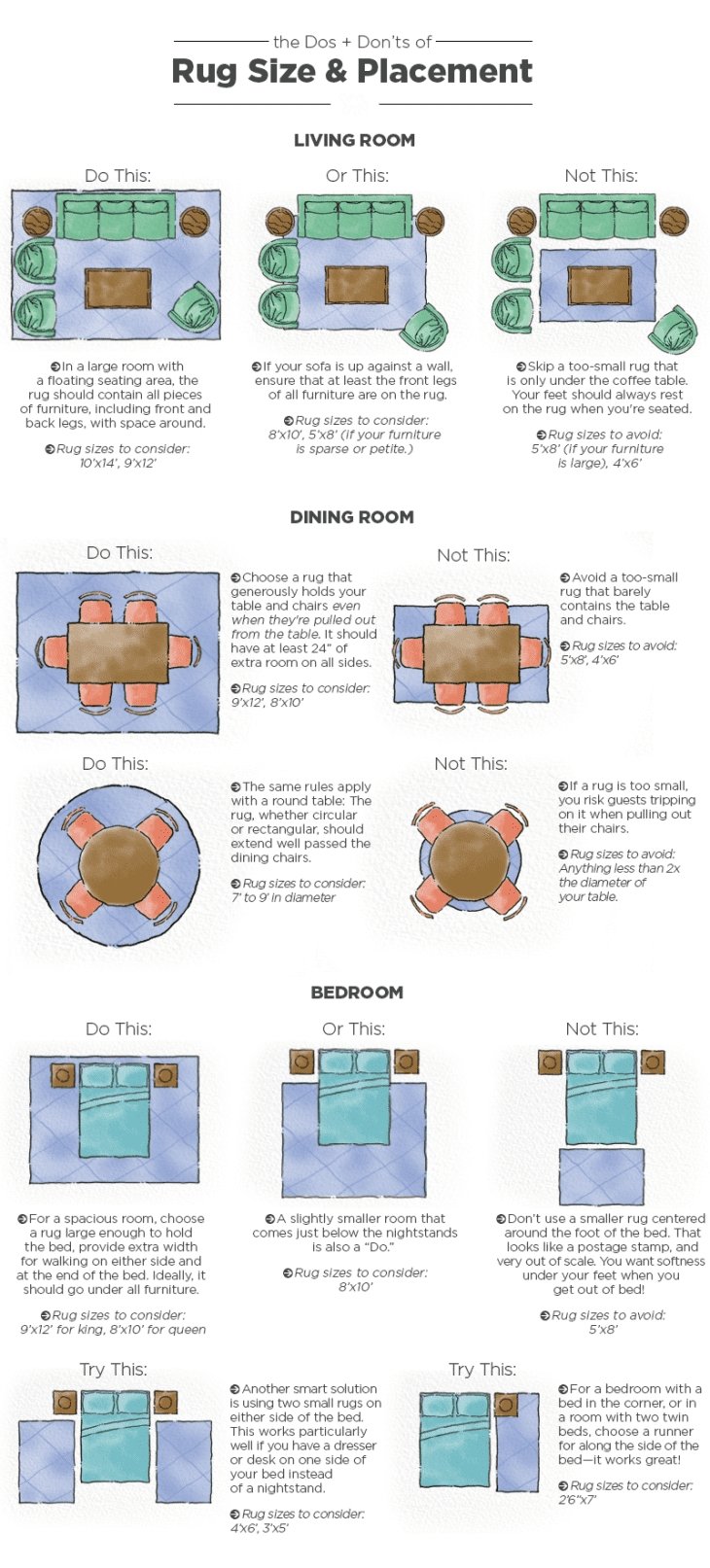 the Dos + Don'ts of
Rug Size & Placement

LIVING ROOM

Do This:

In a large room with a floating seating area, the rug should contain all pieces of furniture, including front and back legs, with space around.

Rug sizes to consider: 10'x14', 9'x12'

Or This:

If your sofa is up against a wall, ensure that at least the front legs of all furniture are on the rug.

Rug sizes to consider: 8'x10', 5'x8' (if your furniture is sparse or petite.)

Not This:

Skip a too-small rug that is only under the coffee table. Your feet should always rest on the rug when you're seated.

Rug sizes to avoid: 5'x8' (if your furniture is large), 4'x6'

DINING ROOM

Do This:

Choose a rug that generously holds your table and chairs even when they're pulled out from the table. It should have at least 24" of extra room on all sides.

Rug sizes to consider: 9'x12', 8'x10'

Not This:

Avoid a too-small rug that barely contains the table and chairs.

Rug sizes to avoid: 5'x8', 4'x6'

Do This:

The same rules apply with a round table: The rug, whether circular or rectangular, should extend well passed the dining chairs.

Rug sizes to consider: 7' to 9' in diameter

Not This:

If a rug is too small, you risk guests tripping on it when pulling out their chairs.

Rug sizes to avoid: Anything less than 2x the diameter of your table.

BEDROOM

Do This:

For a spacious room, choose a rug large enough to hold the bed, provide extra width for walking on either side and at the end of the bed. Ideally, it should go under all furniture.

Rug sizes to consider: 9'x12' for king, 8'x10' for queen

Or This:

A slightly smaller room that comes just below the nightstands is also a "Do."

Rug sizes to consider: 8'x10'

Not This:

Don't use a smaller rug centered around the foot of the bed. That looks like a postage stamp, and very out of scale. You want softness under your feet when you get out of bed!

Rug sizes to avoid: 5'x8'

Try This:

Another smart solution is using two small rugs on either side of the bed. This works particularly well if you have a dresser or desk on one side of your bed instead of a nightstand.

Rug sizes to consider: 4'x6', 3'x5'

Try This:

For a bedroom with a bed in the corner, or in a room with two twin beds, choose a runner for along the side of the bed—it works great!

Rug sizes to consider: 2'6"x7'